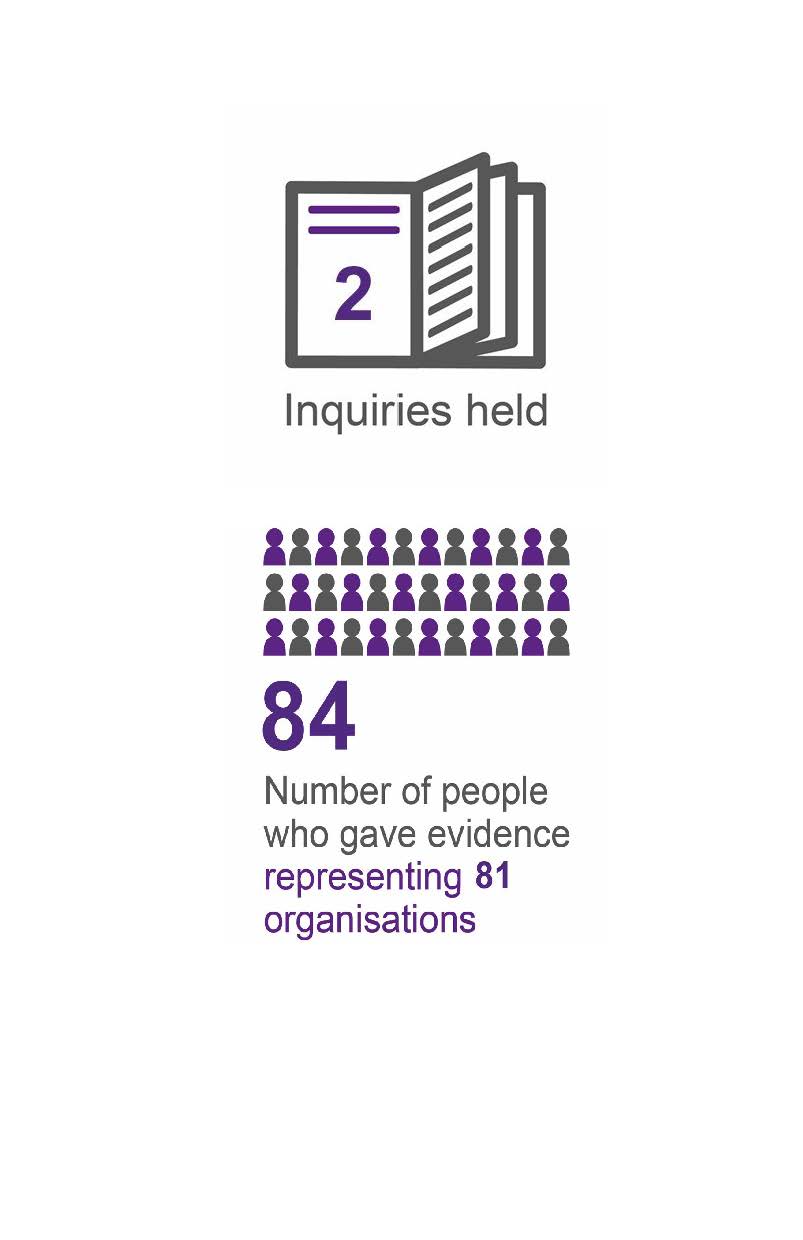 2

Inquiries held

84

Number of people who gave evidence representing 81 organisations